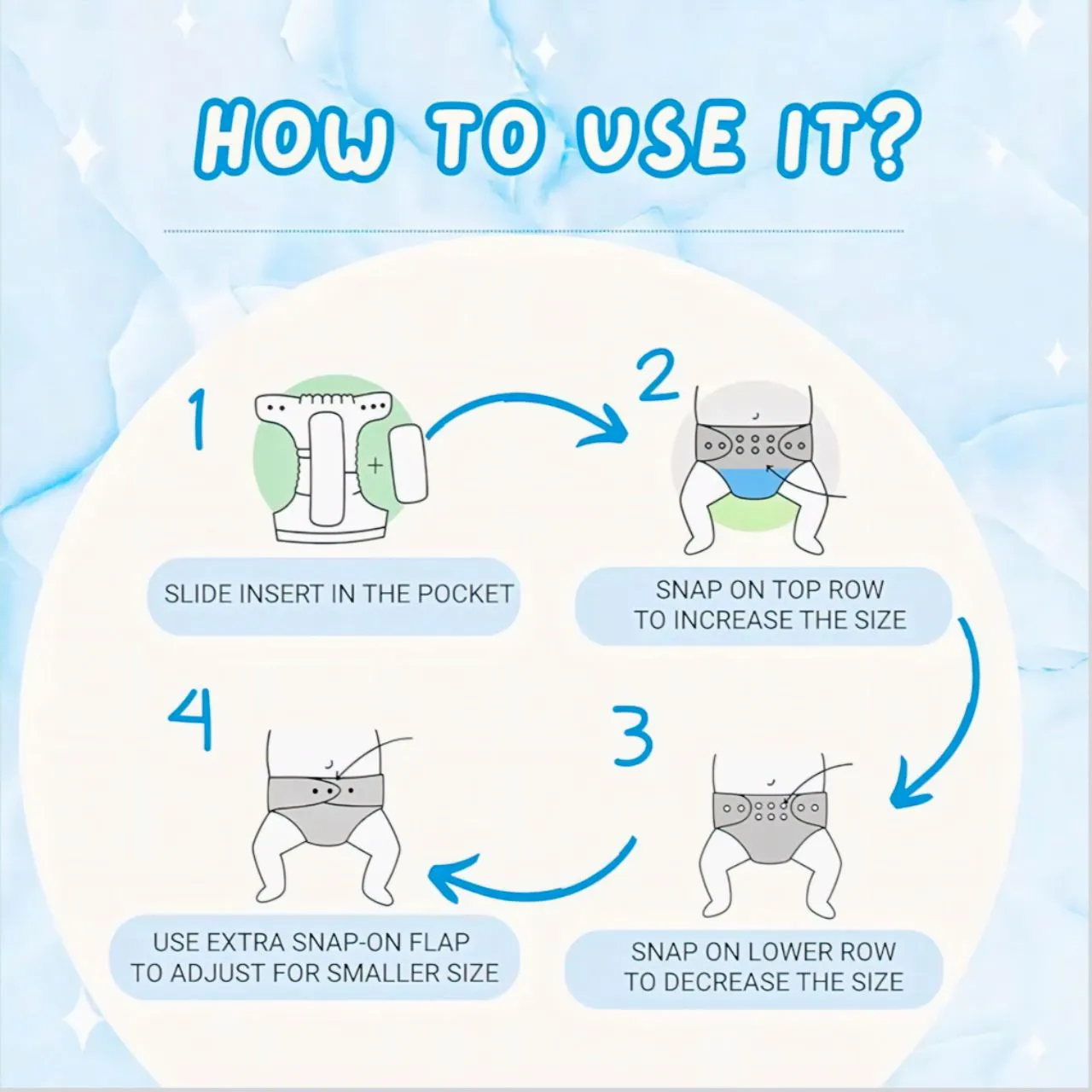 HOW TO USE IT?

1

SLIDE INSERT IN THE POCKET

2

SNAP ON TOP ROW TO INCREASE THE SIZE

3

SNAP ON LOWER ROW TO DECREASE THE SIZE

4

USE EXTRA SNAP-ON FLAP TO ADJUST FOR SMALLER SIZE