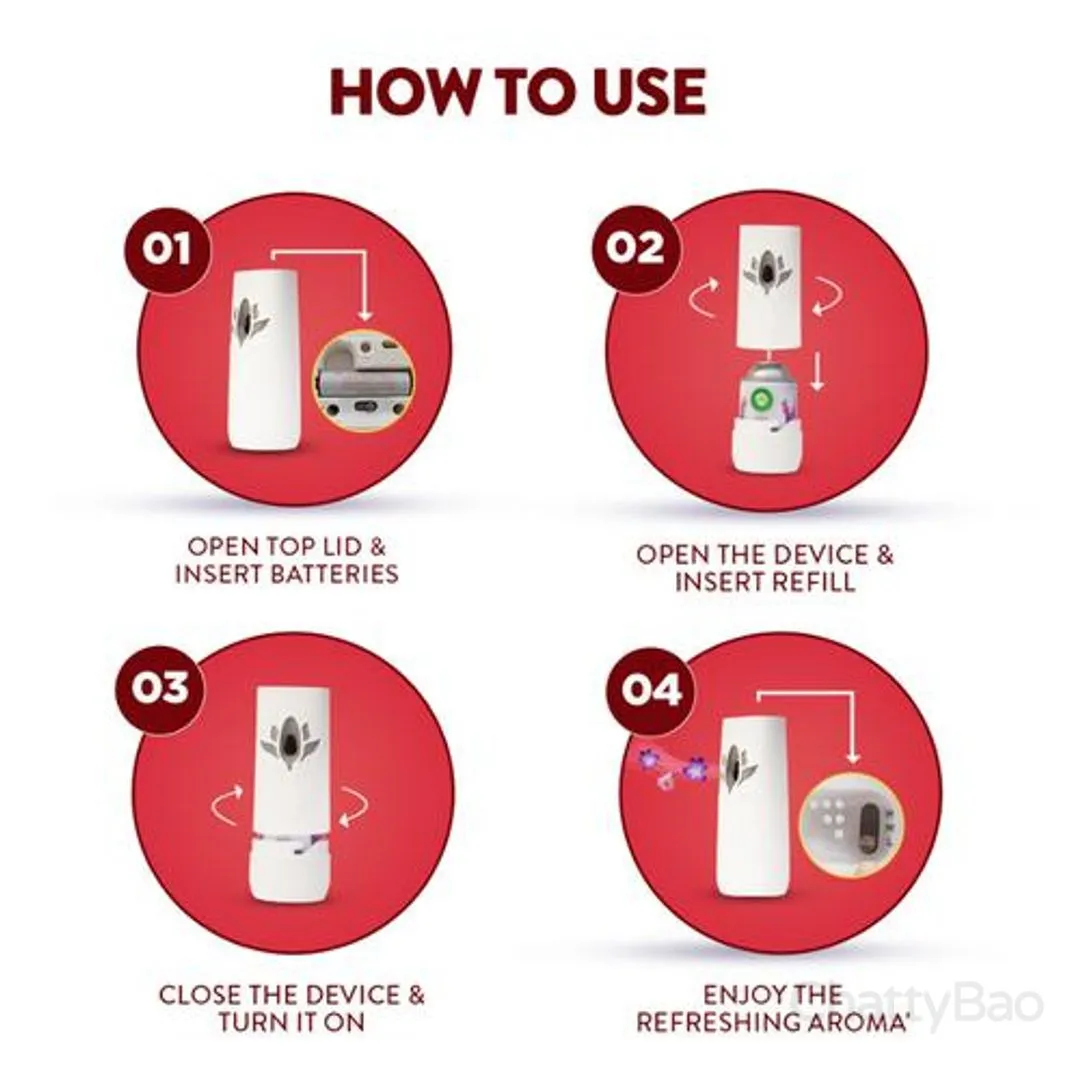 HOW TO USE

01

OPEN TOP LID & INSERT BATTERIES

02

OPEN THE DEVICE & INSERT REFILL

03

CLOSE THE DEVICE & TURN IT ON

04

ENJOY THE REFRESHING AROMA'

ChattyBao