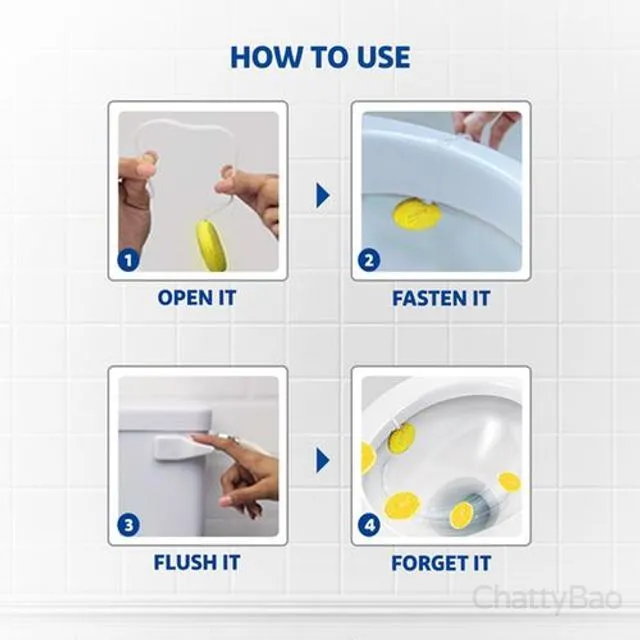 HOW TO USE

1

OPEN IT

2

FASTEN IT

3

FLUSH IT

4

FORGET IT

ChattyBao